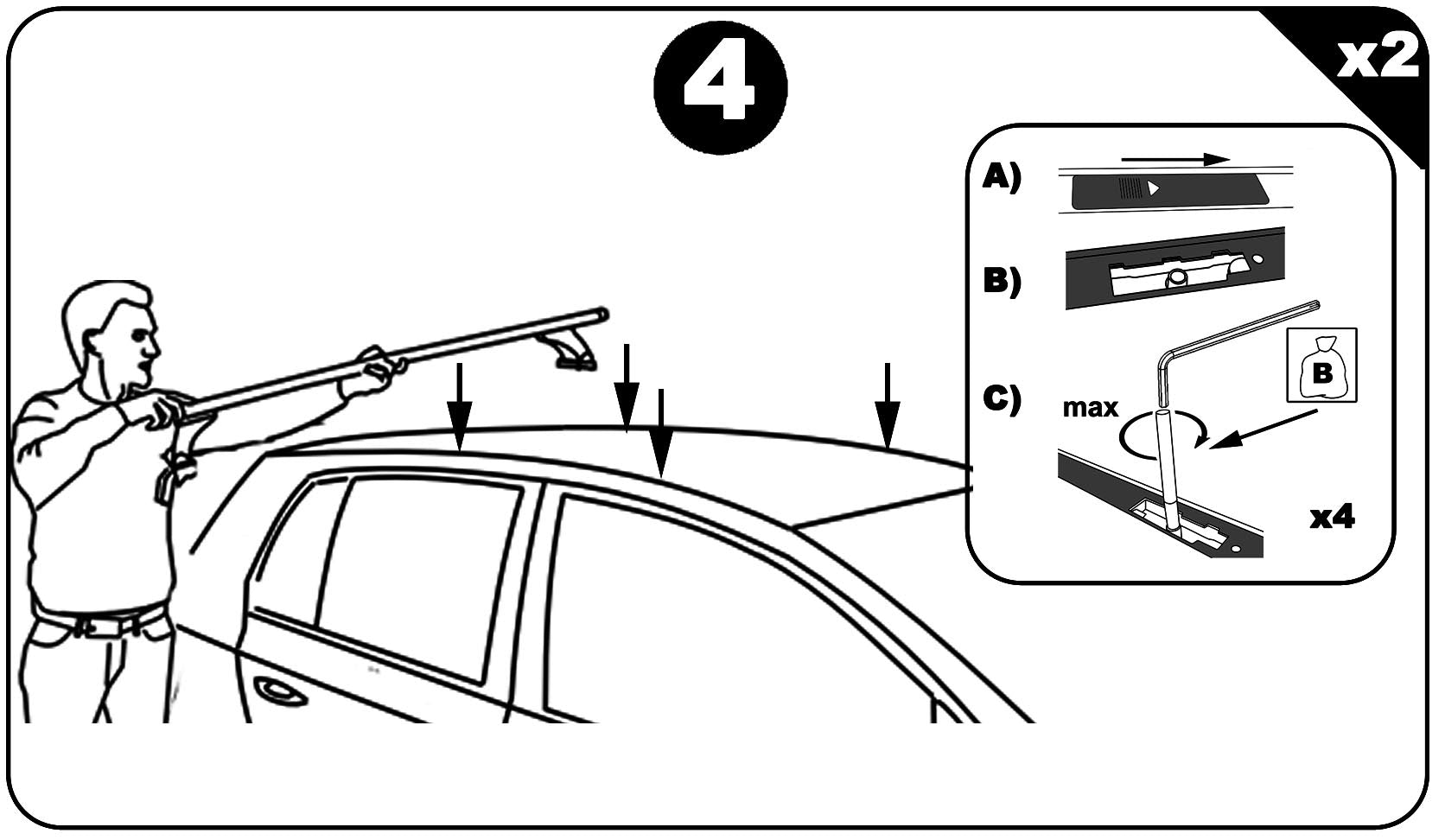 4

x2

A)

B)

C)

max

B

x4