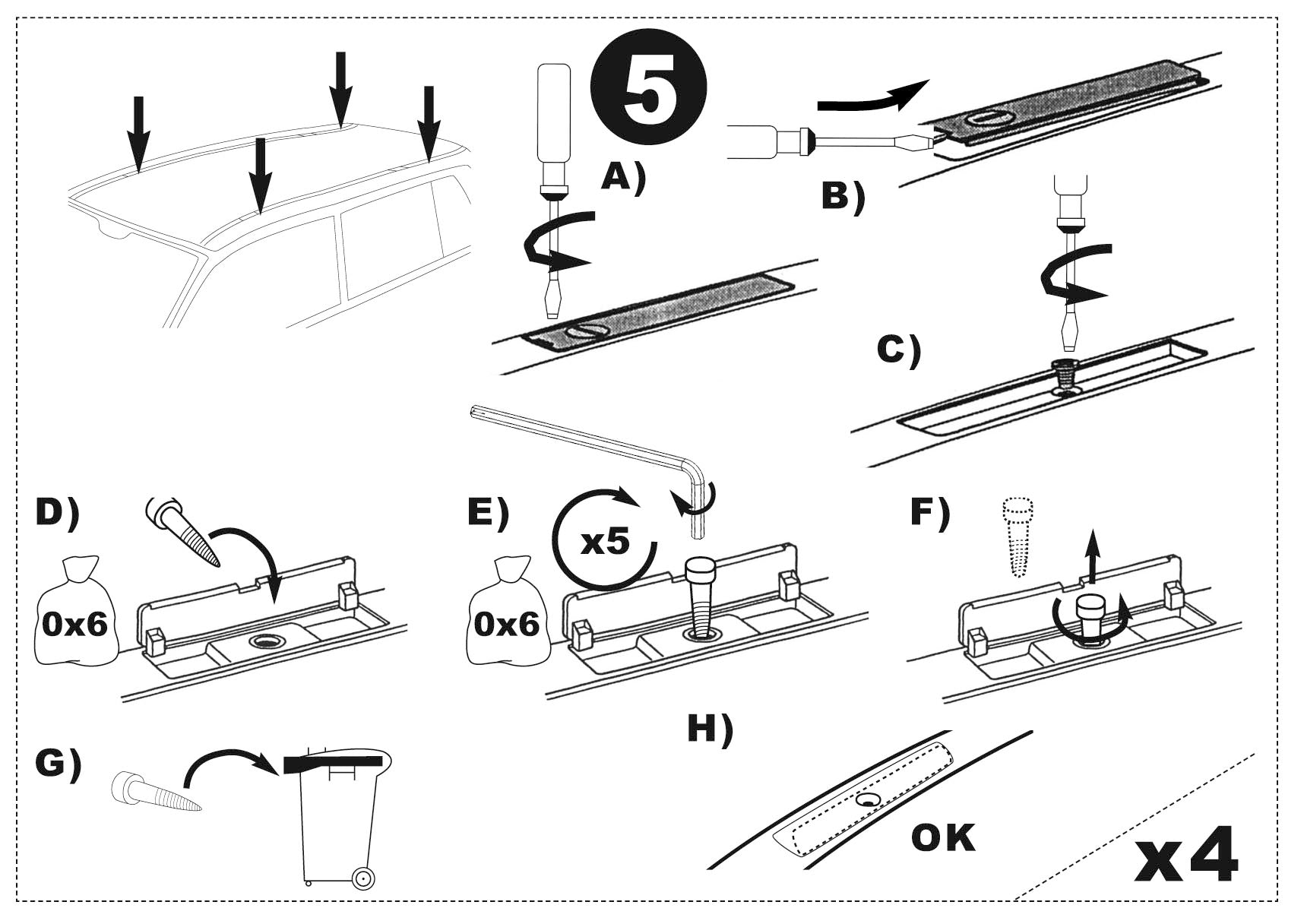 5

A)

B)

C)

D)

0x6

E)

x5

0x6

F)

G)

H)

OK

x4