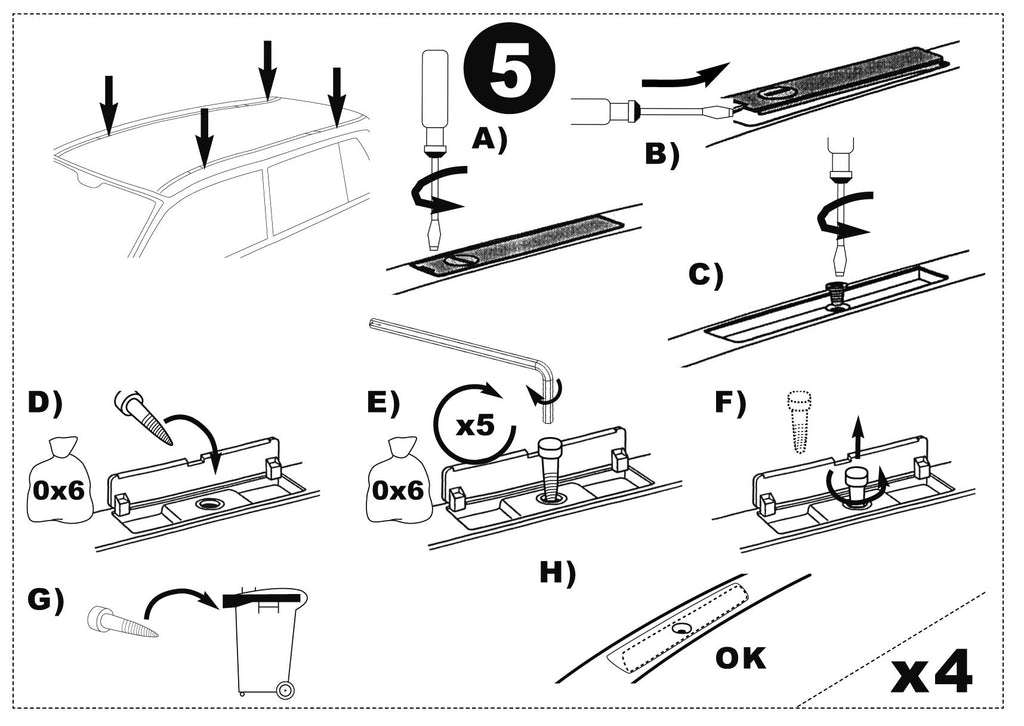 5

A)

B)

C)

D)

0x6

E)

x5

0x6

F)

G)

H)

OK

x4